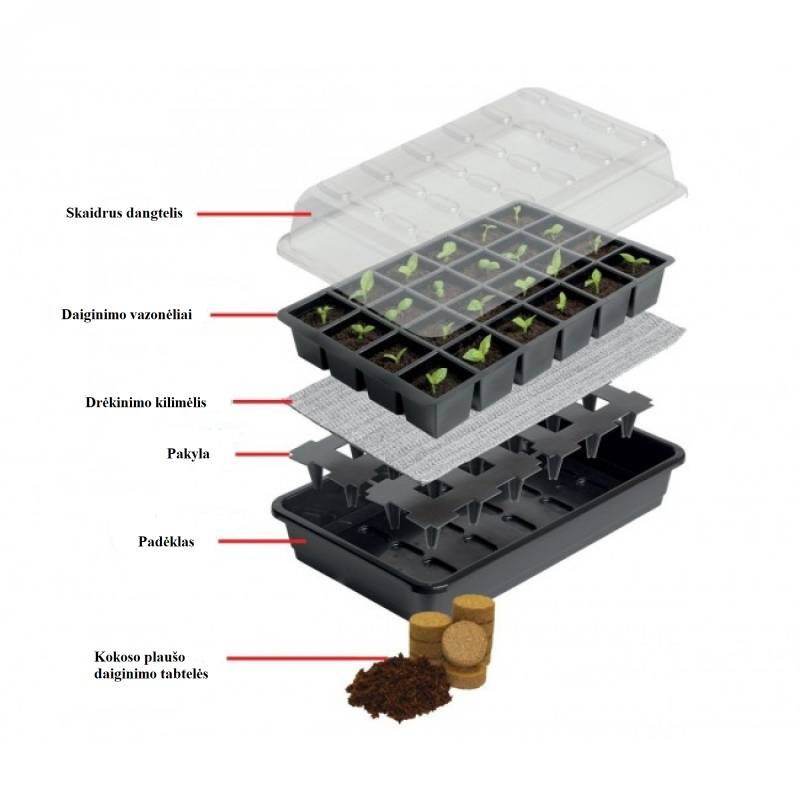 Skaidrus dangtelis

Daiginimo vazonėliai

Drėkinimo kilimėlis

Pakyla

Padėklas

Kokoso plaušo daiginimo tabtelės